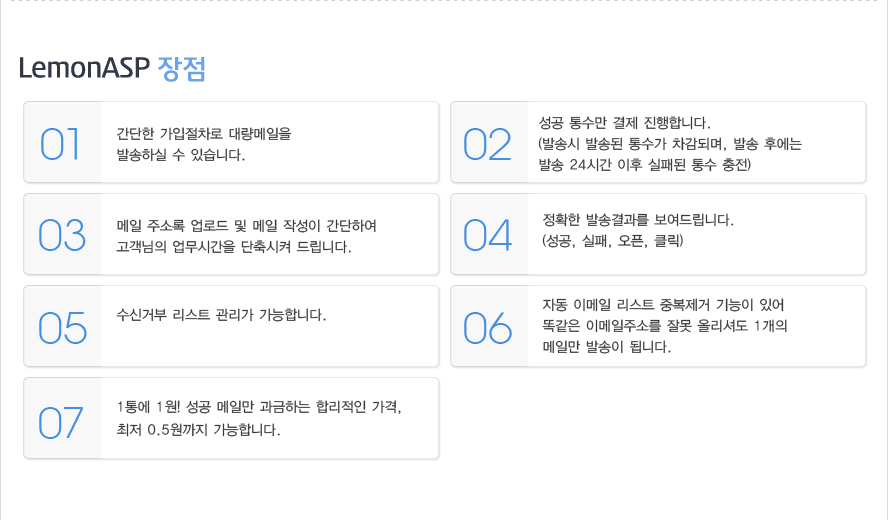 LemonASP 장점

01

간단한 가입절차로 대량메일을 발송하실 수 있습니다.

02

성공 통수만 결제 진행합니다. (발송시 발송된 통수가 차감되며, 발송 후에는 발송 24시간 이후 실패된 통수 충전)

03

메일 주소록 업로드 및 메일 작성이 간단하여 고객님의 업무시간을 단축시켜 드립니다.

04

정확한 발송결과를 보여드립니다. (성공, 실패, 오픈, 클릭)

05

수신거부 리스트 관리가 가능합니다.

06

자동 이메일 리스트 중복제거 기능이 있어 똑같은 이메일주소를 잘못 올리셔도 1개의 메일만 발송이 됩니다.

07

1통에 1원! 성공 메일만 과금하는 합리적인 가격, 최저 0.5원까지 가능합니다.