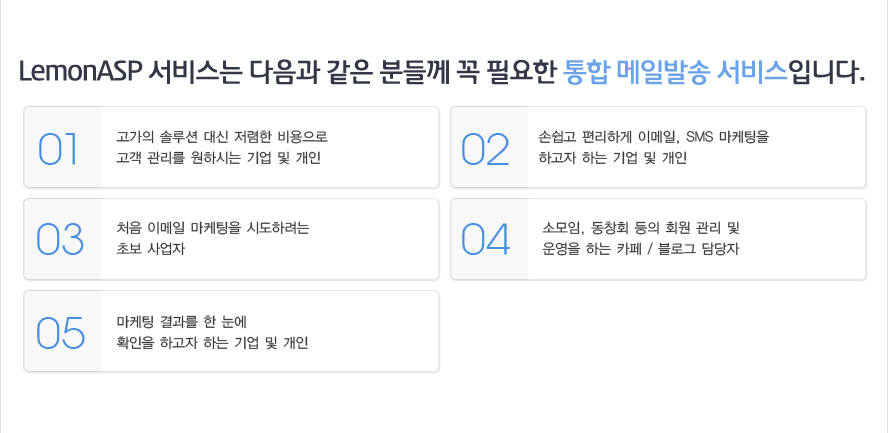 LemonASP 서비스는 다음과 같은 분들께 꼭 필요한 통합 메일발송 서비스입니다.

01
고가의 솔루션 대신 저렴한 비용으로
고객 관리를 원하시는 기업 및 개인

02
손쉽고 편리하게 이메일, SMS 마케팅을
하고자 하는 기업 및 개인

03
처음 이메일 마케팅을 시도하려는
초보 사업자

04
소모임, 동창회 등의 회원 관리 및
운영을 하는 카페 / 블로그 담당자

05
마케팅 결과를 한 눈에
확인을 하고자 하는 기업 및 개인